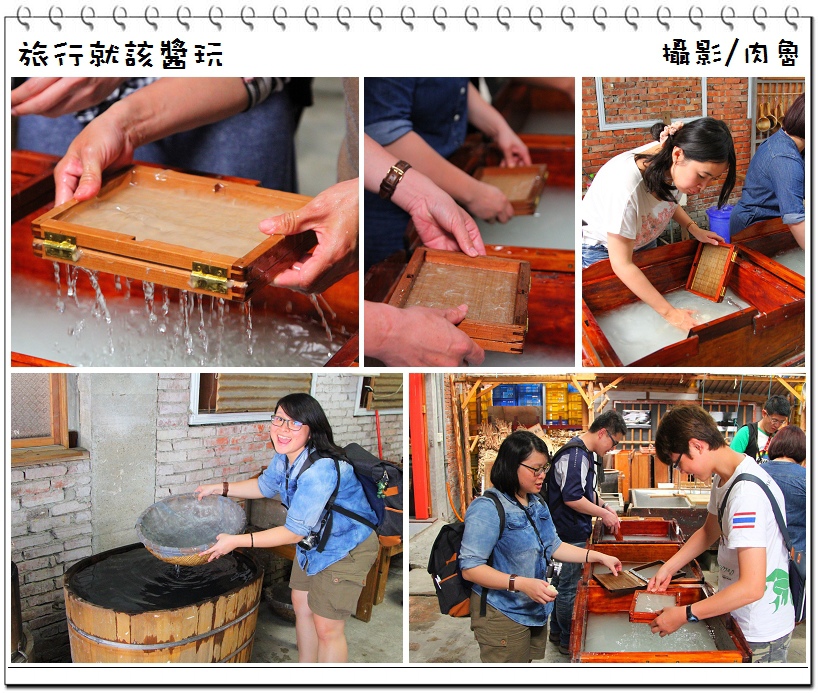 旅行就該醬玩

攝影/肉魯