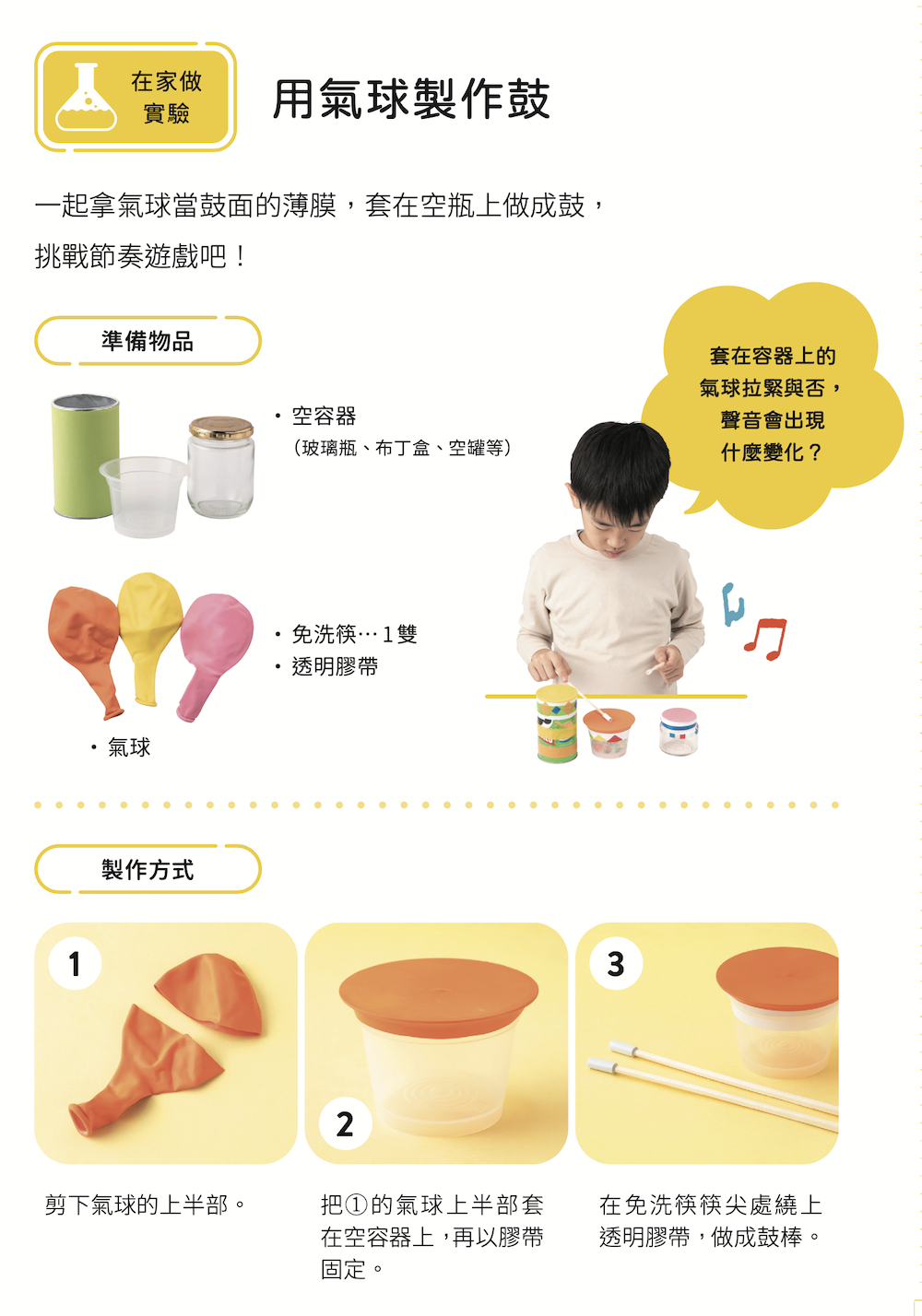 在家做實驗

用氣球製作鼓

一起拿氣球當鼓面的薄膜，套在空瓶上做成鼓，挑戰節奏遊戲吧！

準備物品

・空容器
（玻璃瓶、布丁盒、空罐等）

・免洗筷…1雙
・透明膠帶

・氣球

套在容器上的氣球拉緊與否，聲音會出現什麼變化？

製作方式

1

2

3

剪下氣球的上半部。

把①的氣球上半部套在空容器上，再以膠帶固定。

在免洗筷筷尖處繞上透明膠帶，做成鼓棒。